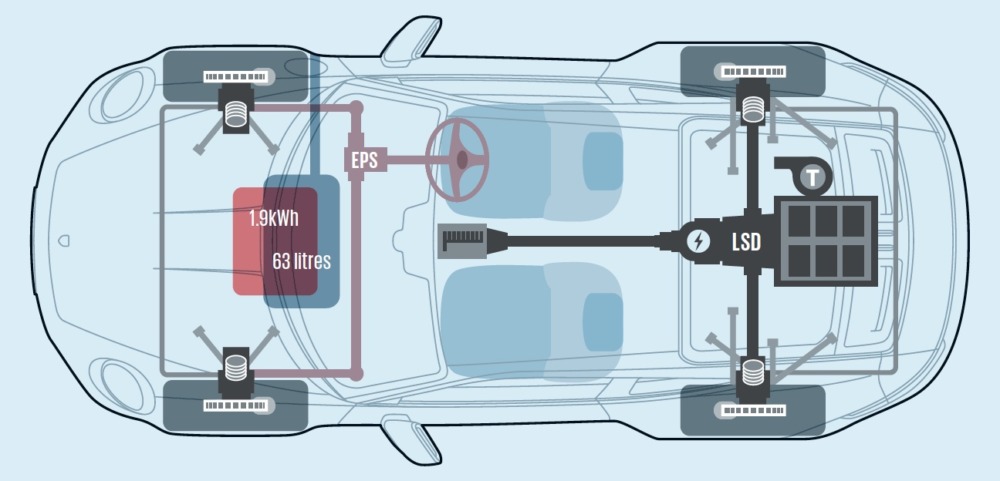 EPS

1.9kWh

63 litres

LSD

T