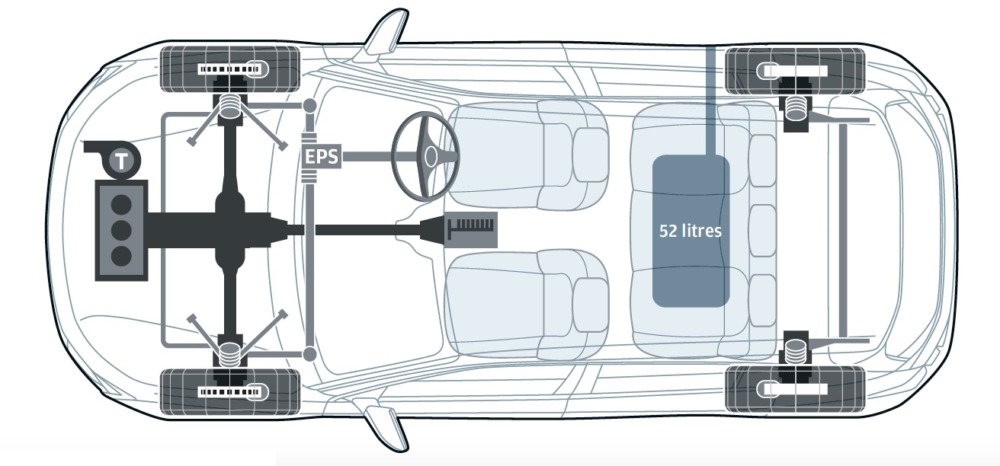 T

EPS

52 litres